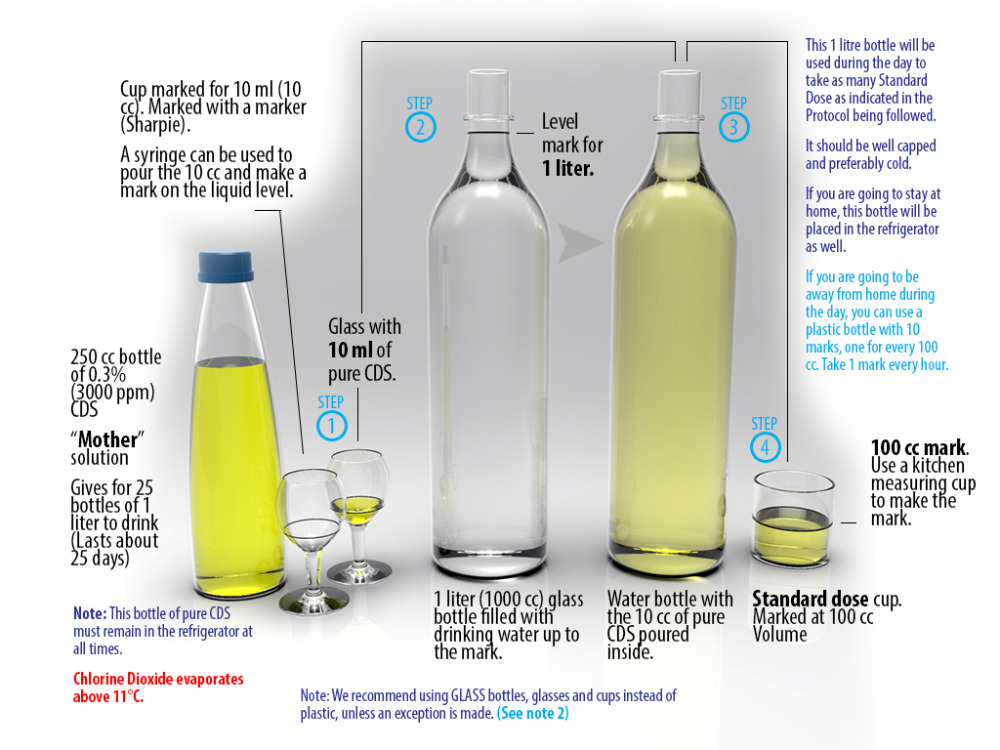 Cup marked for 10 ml (10 cc). Marked with a marker (Sharpie).

A syringe can be used to pour the 10 cc and make a mark on the liquid level.

250 cc bottle of 0.3% (3000 ppm) CDS

"Mother" solution

Gives for 25 bottles of 1 liter to drink (Lasts about 25 days)

Note: This bottle of pure CDS must remain in the refrigerator at all times.

Chlorine Dioxide evaporates above 11°C.

STEP 1

Glass with 10 ml of pure CDS.

STEP 2

Level mark for 1 liter.

1 liter (1000 cc) glass bottle filled with drinking water up to the mark.

STEP 3

Water bottle with the 10 cc of pure CDS poured inside.

This 1 litre bottle will be used during the day to take as many Standard Dose as indicated in the Protocol being followed.

It should be well capped and preferably cold.

If you are going to stay at home, this bottle will be placed in the refrigerator as well.

If you are going to be away from home during the day, you can use a plastic bottle with 10 marks, one for every 100 cc. Take 1 mark every hour.

STEP 4

100 cc mark. Use a kitchen measuring cup to make the mark.

Standard dose cup. Marked at 100 cc Volume

Note: We recommend using GLASS bottles, glasses and cups instead of plastic, unless an exception is made. (See note 2)